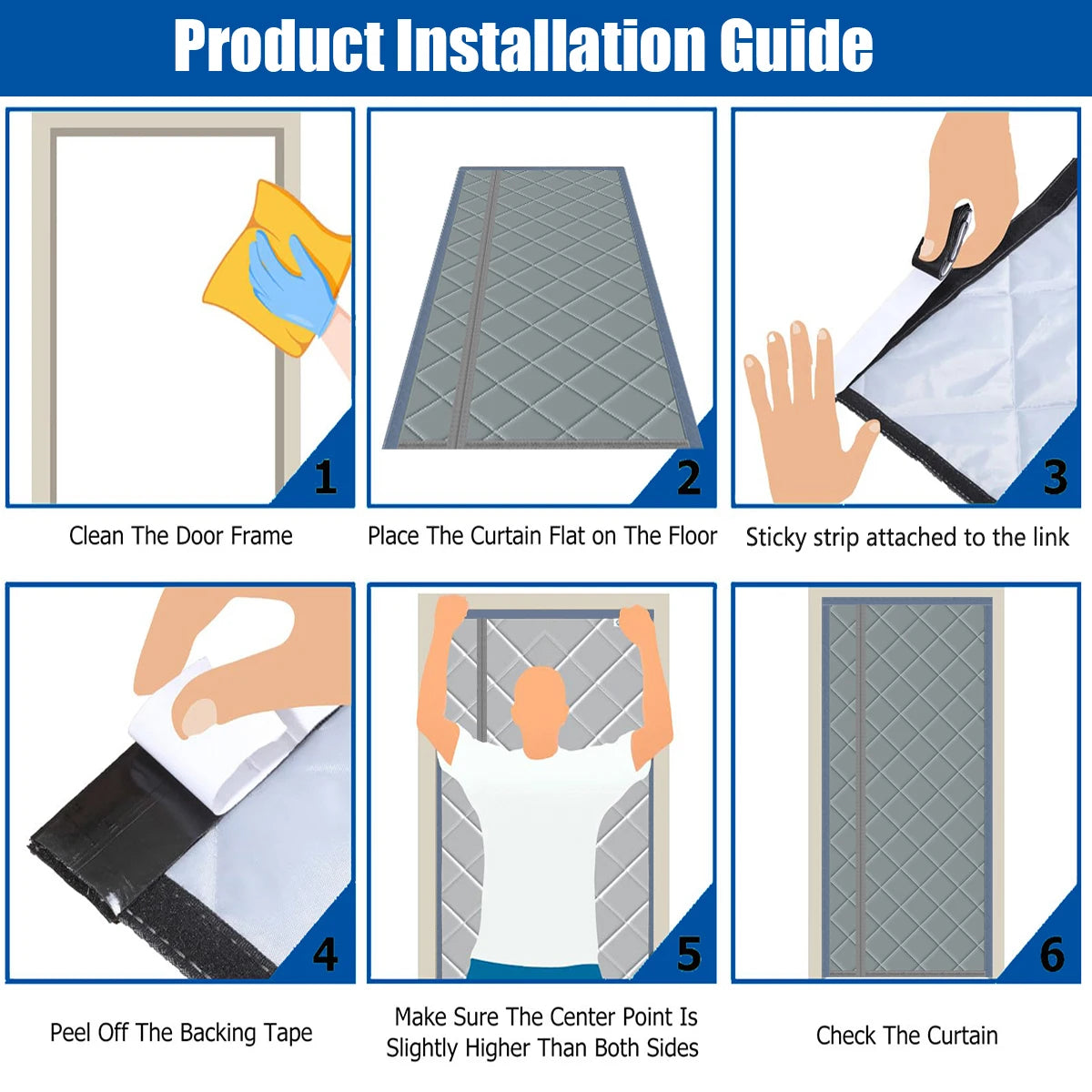 Product Installation Guide

1
Clean The Door Frame

2
Place The Curtain Flat on The Floor

3
Sticky strip attached to the link

4
Peel Off The Backing Tape

5
Make Sure The Center Point Is Slightly Higher Than Both Sides

6
Check The Curtain